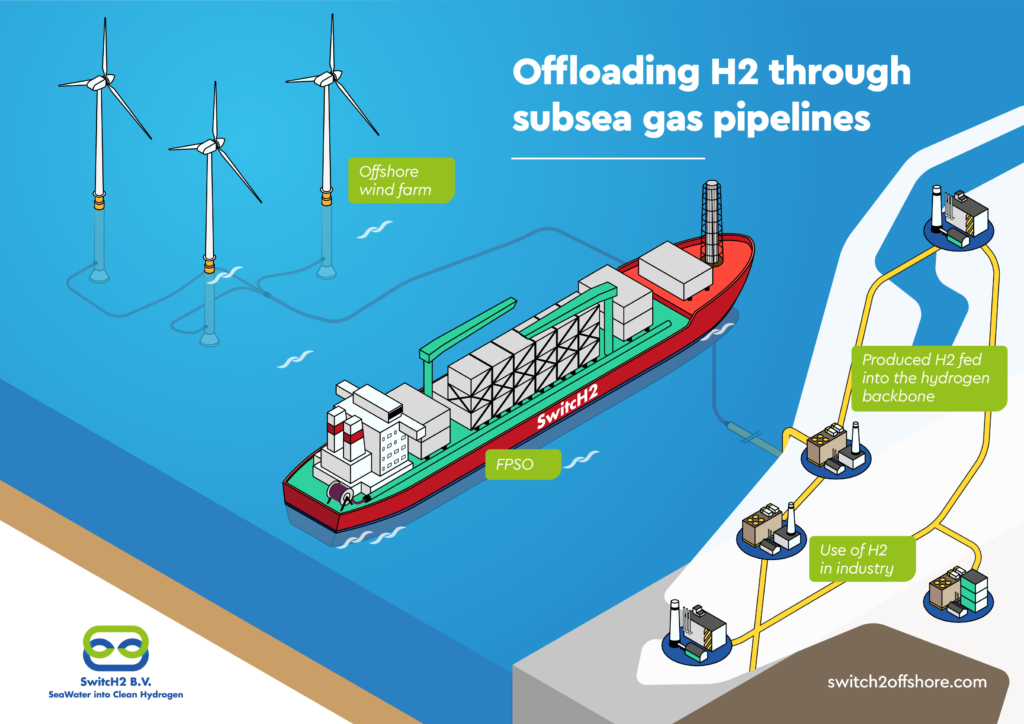 Offloading H2 through subsea gas pipelines

Offshore wind farm

SwitcH2

FPSO

Produced H2 fed into the hydrogen backbone

Use of H2 in industry

SwitcH2 B.V.
SeaWater into Clean Hydrogen

switch2offshore.com